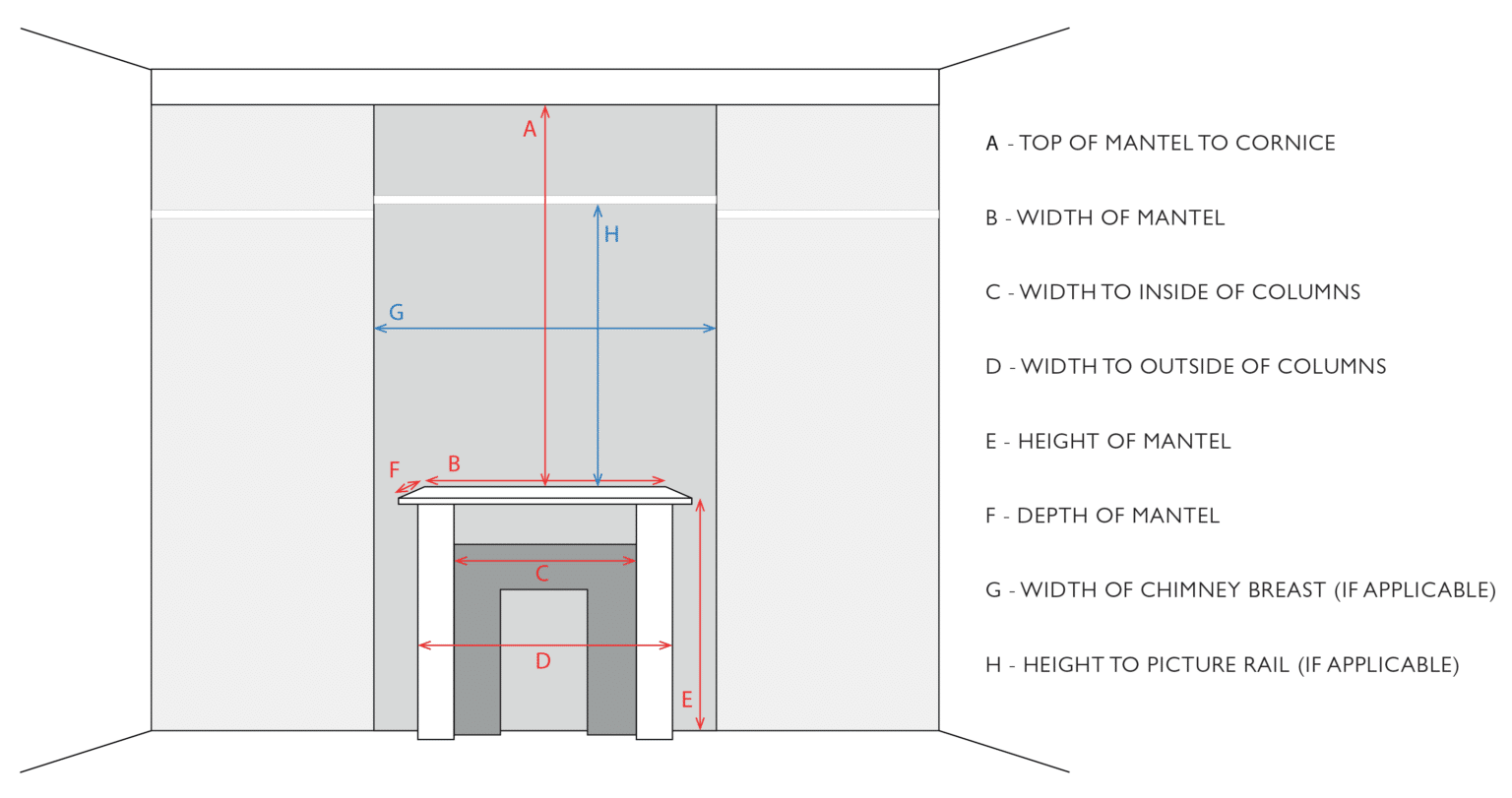 A

H

G

F

B

C

D

E

A - TOP OF MANTEL TO CORNICE

B - WIDTH OF MANTEL

C - WIDTH TO INSIDE OF COLUMNS

D - WIDTH TO OUTSIDE OF COLUMNS

E - HEIGHT OF MANTEL

F - DEPTH OF MANTEL

G - WIDTH OF CHIMNEY BREAST (IF APPLICABLE)

H - HEIGHT TO PICTURE RAIL (IF APPLICABLE)